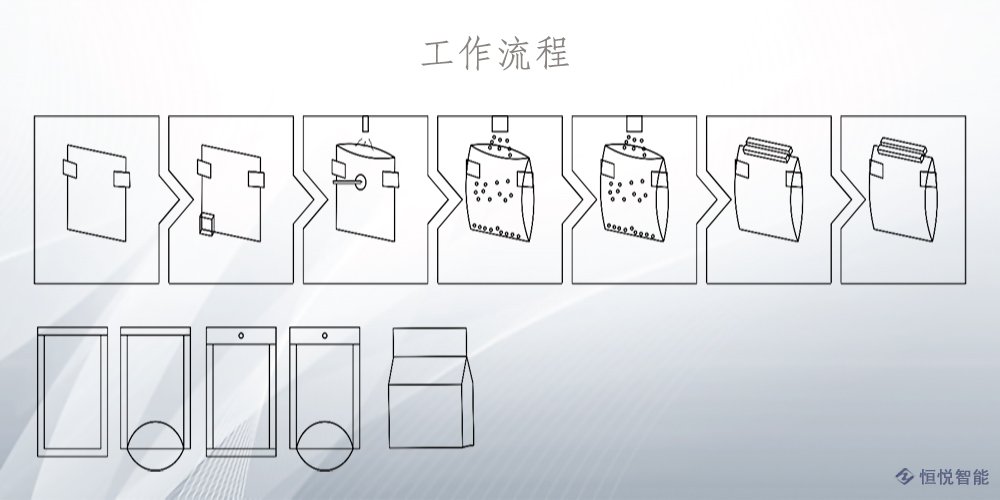 工作流程

恒悦智能